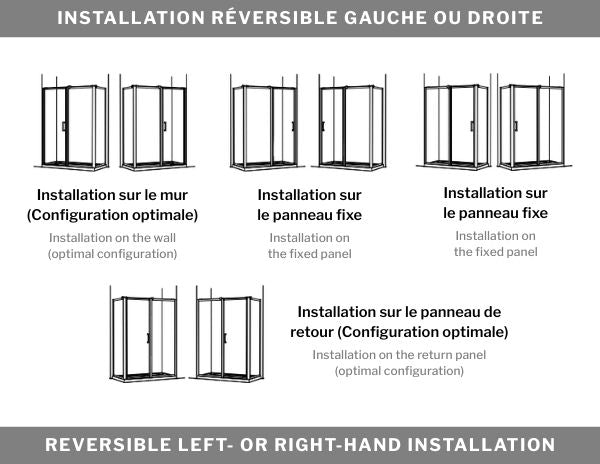 INSTALLATION RÉVERSIBLE GAUCHE OU DROITE

Installation sur le mur (Configuration optimale)

Installation on the wall (optimal configuration)

Installation sur le panneau fixe

Installation on the fixed panel

Installation sur le panneau fixe

Installation on the fixed panel

Installation sur le panneau de retour (Configuration optimale)

Installation on the return panel (optimal configuration)

REVERSIBLE LEFT- OR RIGHT-HAND INSTALLATION